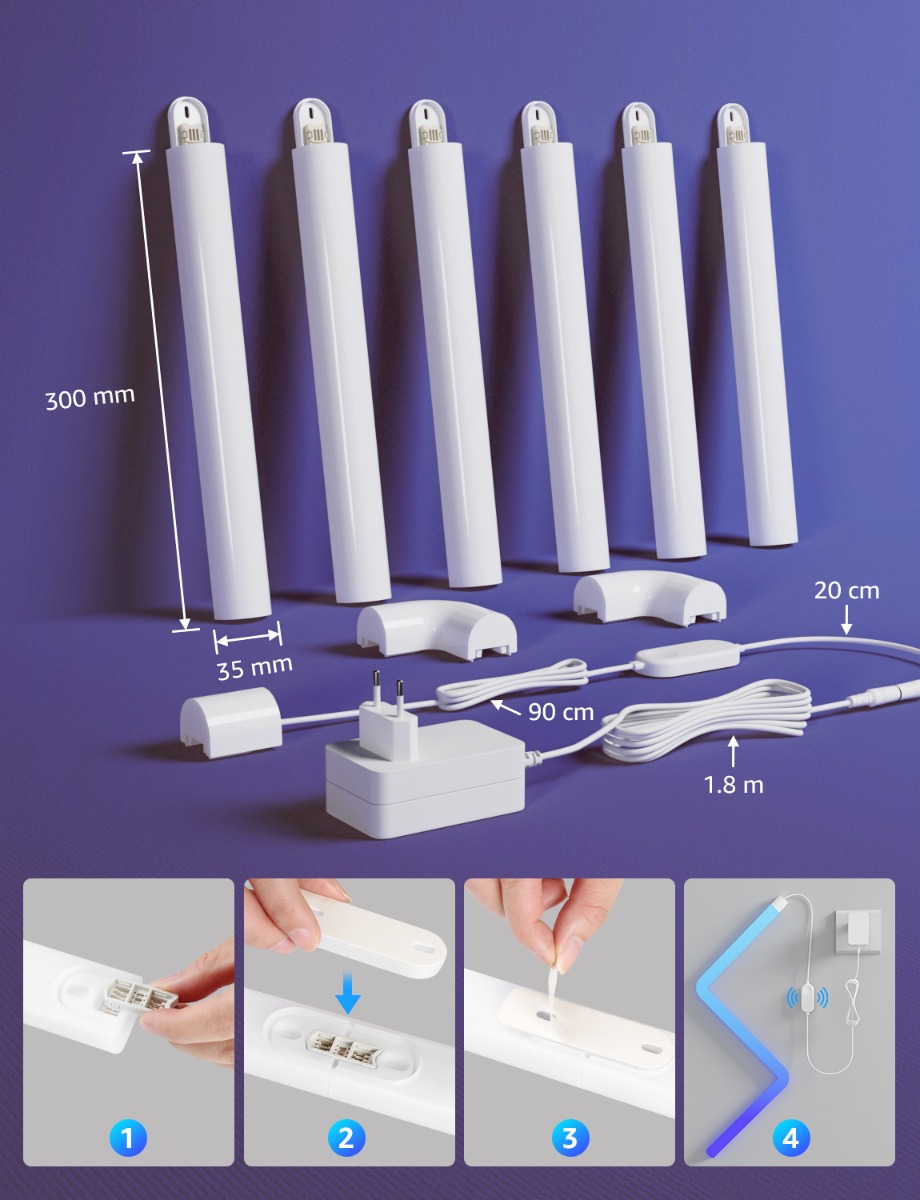 300 mm
35 mm
20 cm
90 cm
1.8 m
1
2
3
4