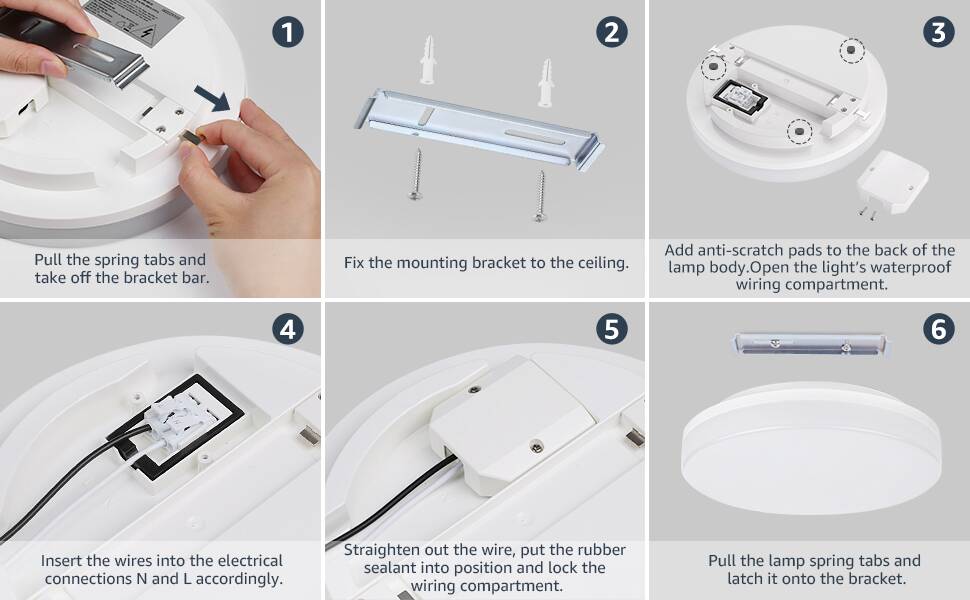 1

Pull the spring tabs and take off the bracket bar.

2

Fix the mounting bracket to the ceiling.

3

Add anti-scratch pads to the back of the lamp body.Open the light's waterproof wiring compartment.

4

Insert the wires into the electrical connections N and L accordingly.

5

Straighten out the wire, put the rubber sealant into position and lock the wiring compartment.

6

Pull the lamp spring tabs and latch it onto the bracket.