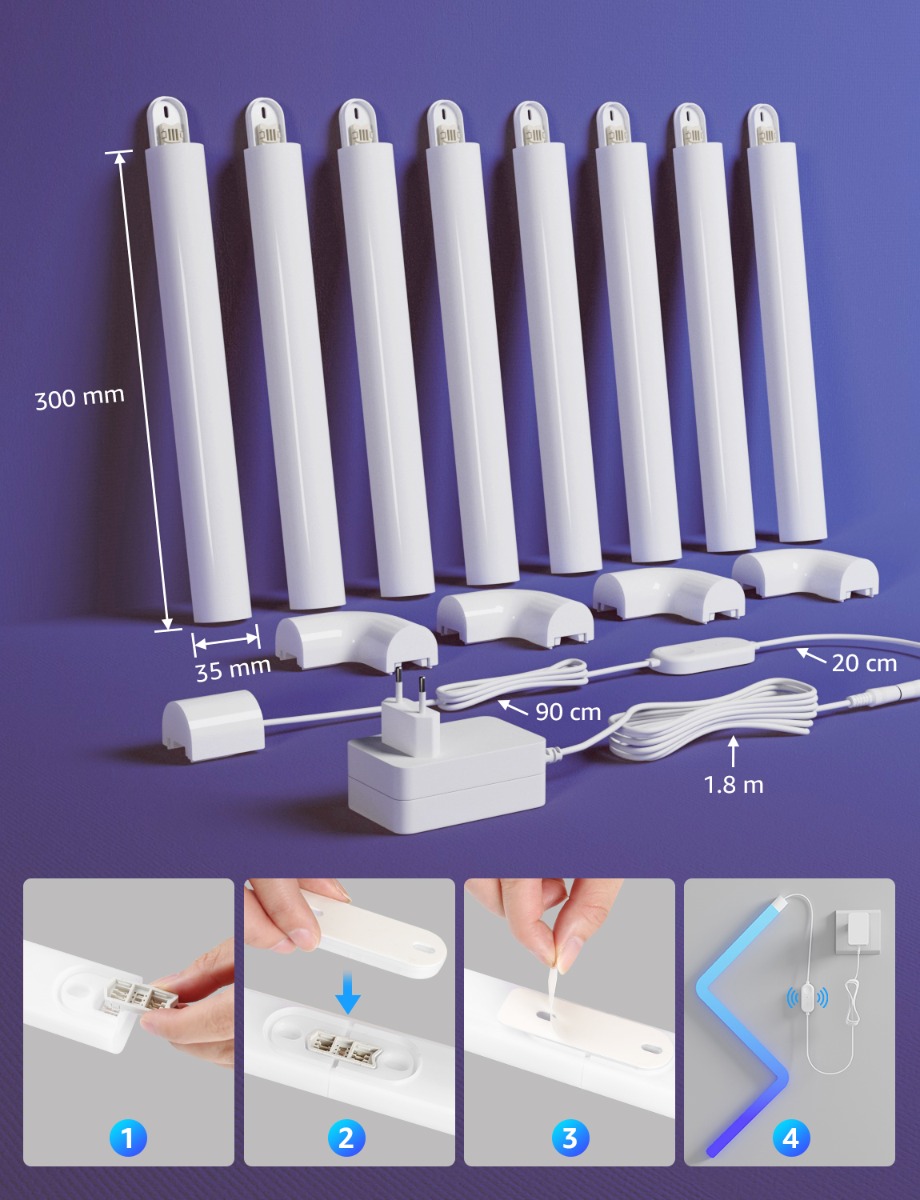 300 mm
35 mm
20 cm
90 cm
1.8 m
1
2
3
4